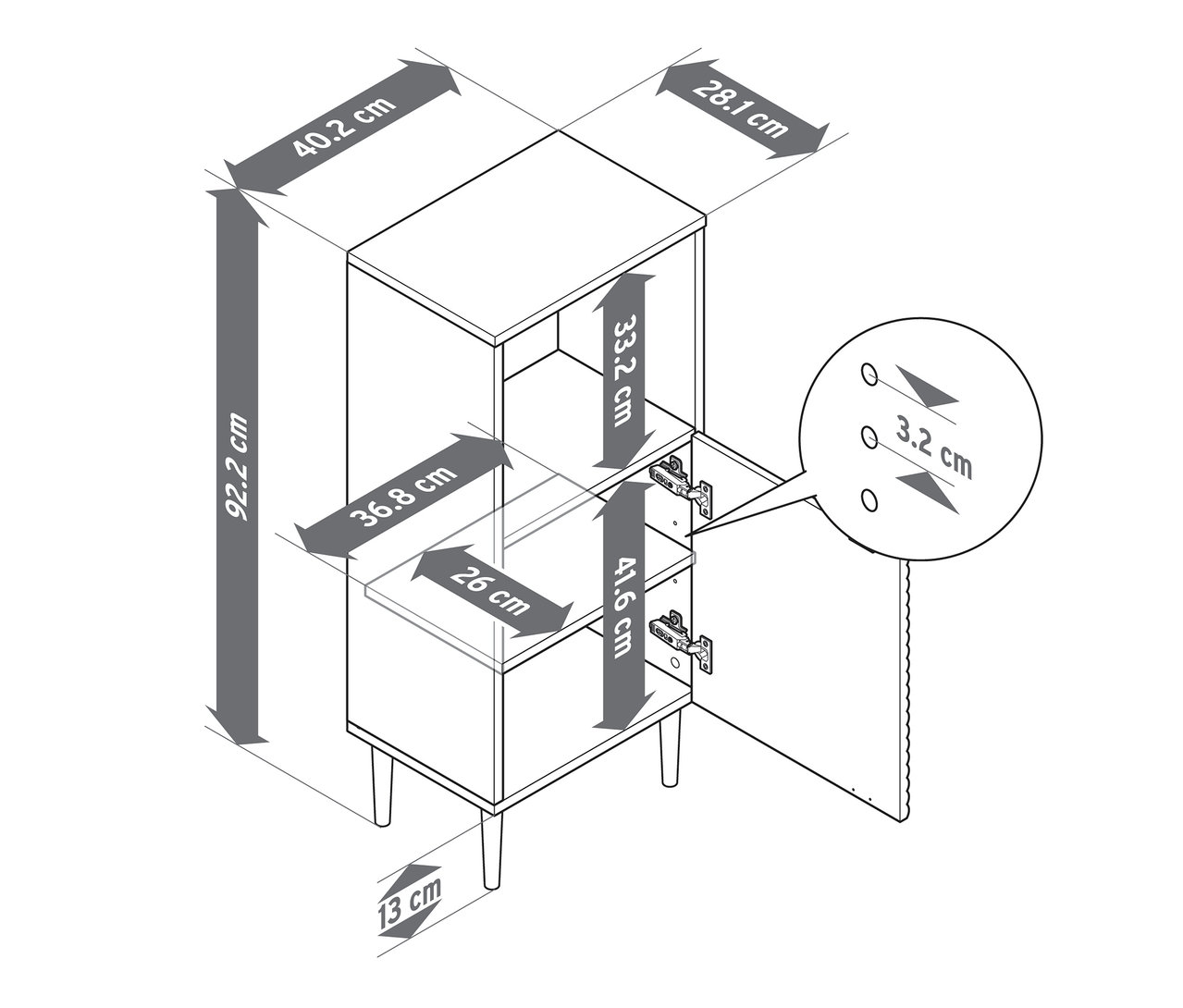 40.2 cm
28.1 cm
92.2 cm
33.2 cm
3.2 cm
36.8 cm
26 cm
41.6 cm
13 cm