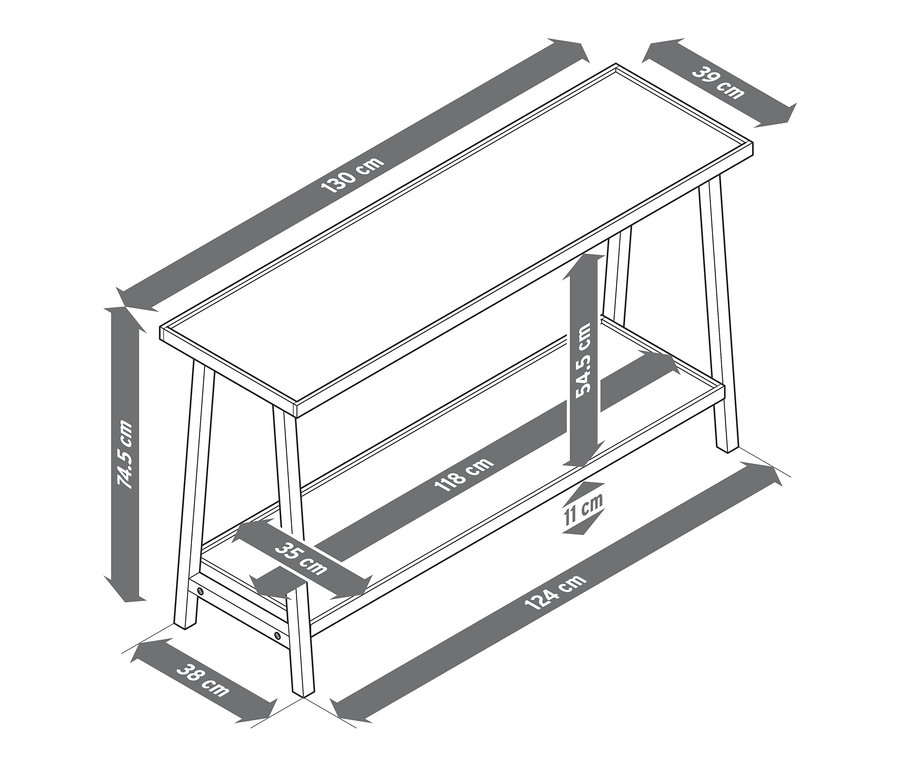 130 cm
39 cm
74.5 cm
54.5 cm
118 cm
11 cm
35 cm
124 cm
38 cm