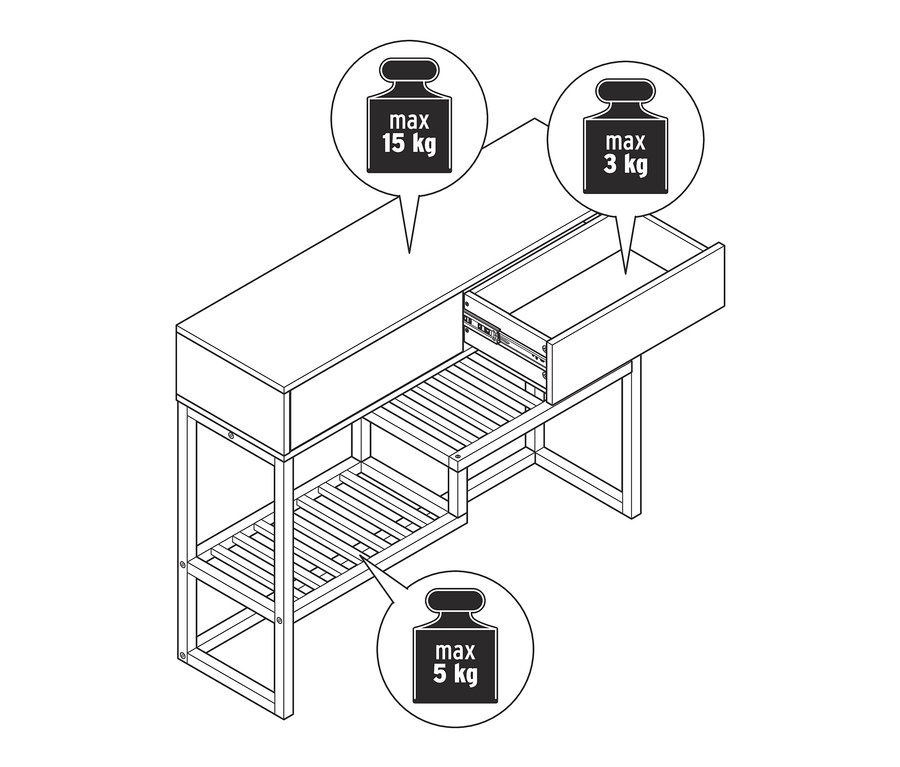 max
15 kg

max
3 kg

max
5 kg