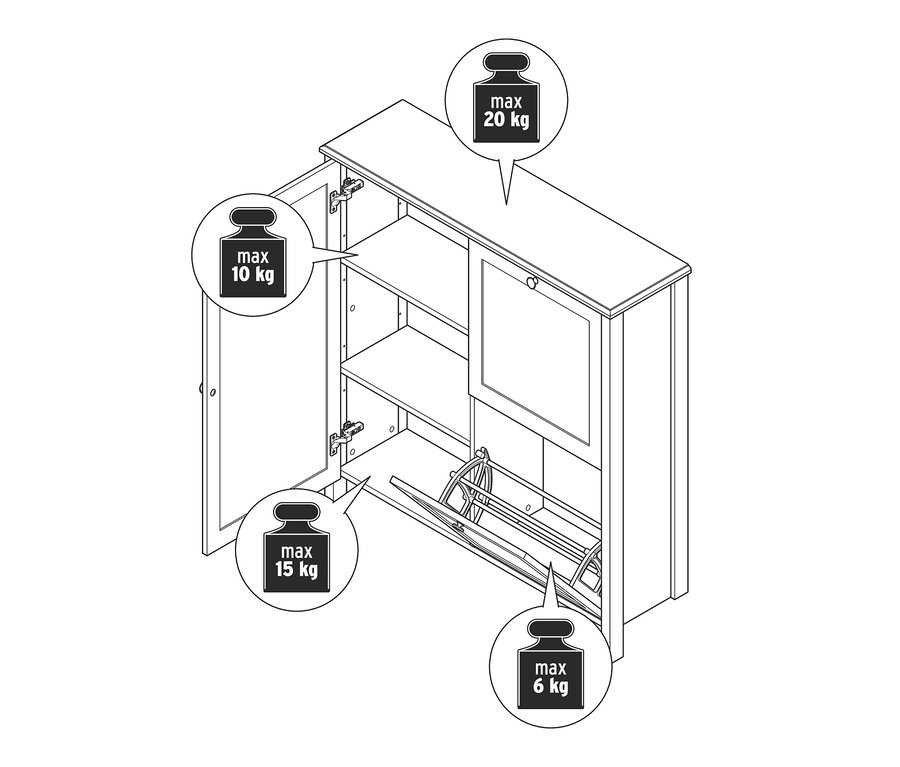 max
20 kg

max
10 kg

max
15 kg

max
6 kg