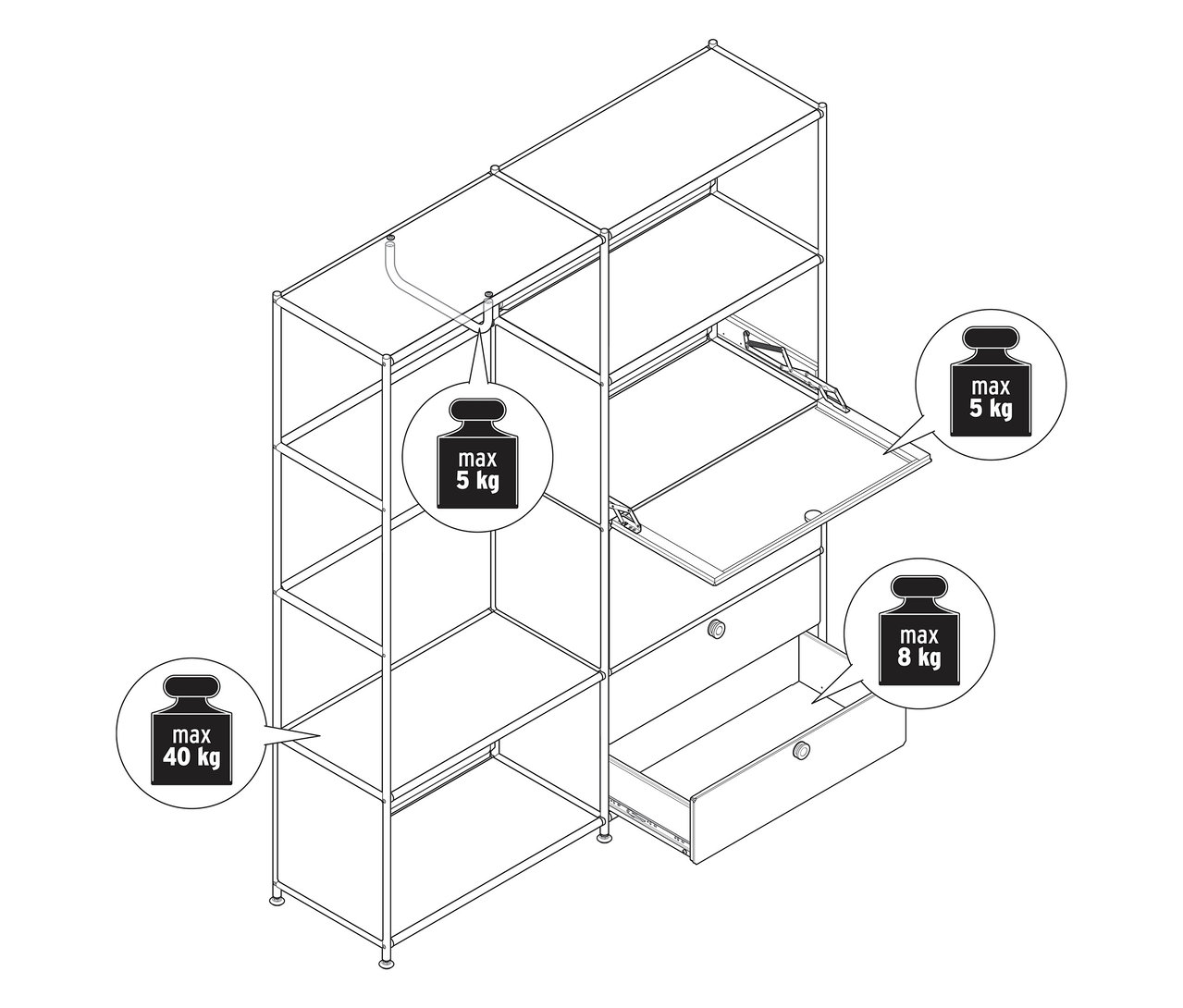 max
5 kg

max
5 kg

max
8 kg

max
40 kg