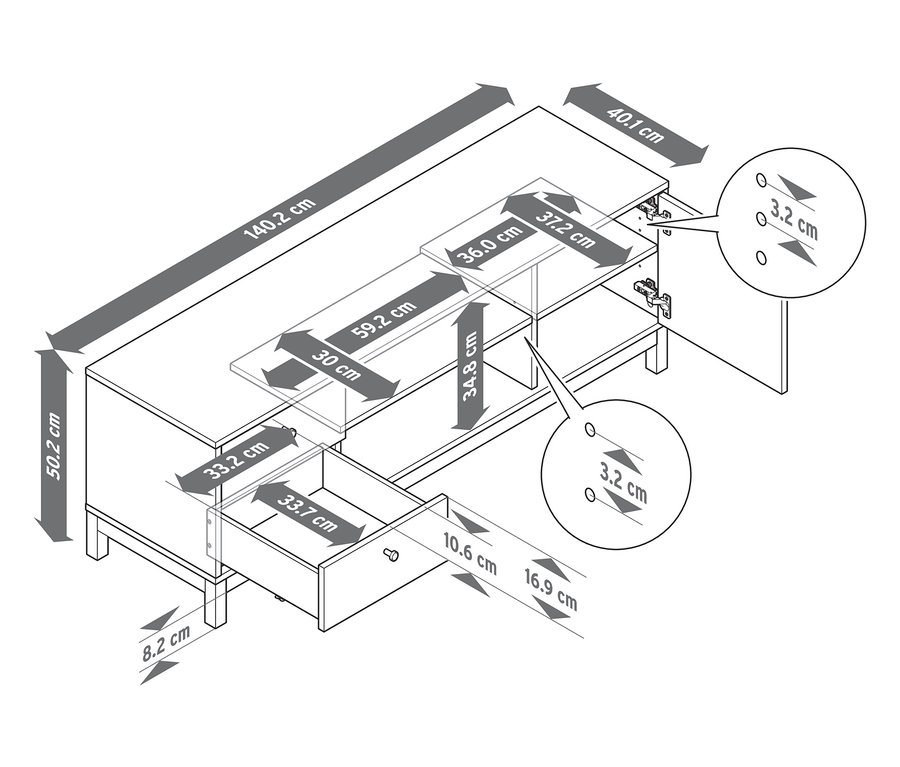 140.2 cm

40.1 cm

3.2 cm

36.0 cm

37.2 cm

59.2 cm

30 cm

34.8 cm

50.2 cm

33.2 cm

33.7 cm

3.2 cm

10.6 cm

16.9 cm

8.2 cm