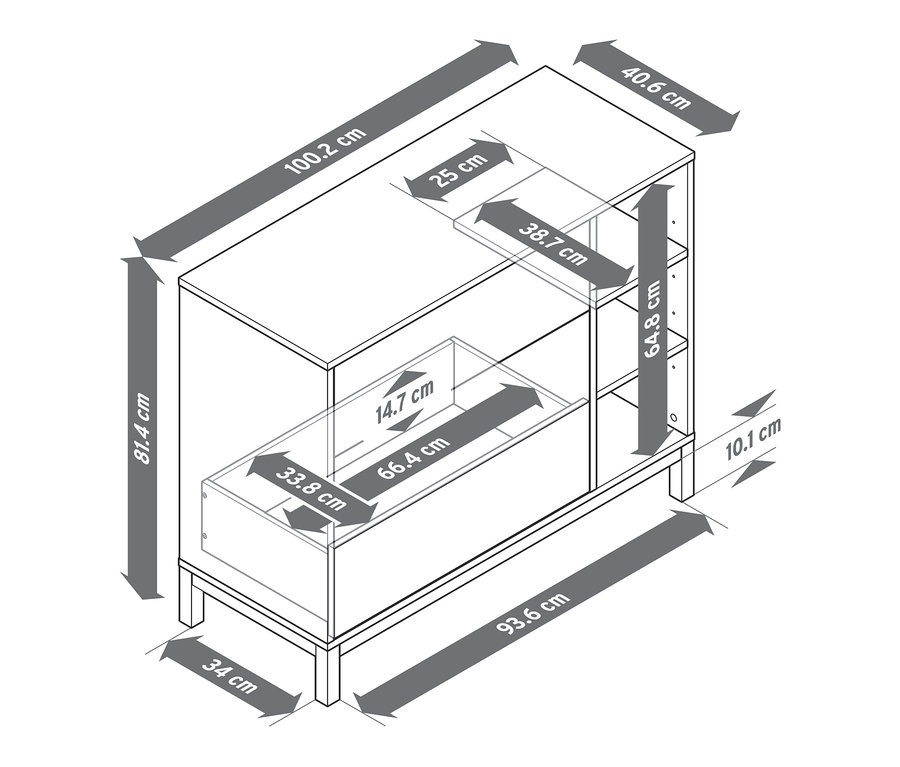 100.2 cm
40.6 cm
25 cm
38.7 cm
64.8 cm
81.4 cm
14.7 cm
66.4 cm
33.8 cm
10.1 cm
93.6 cm
34 cm