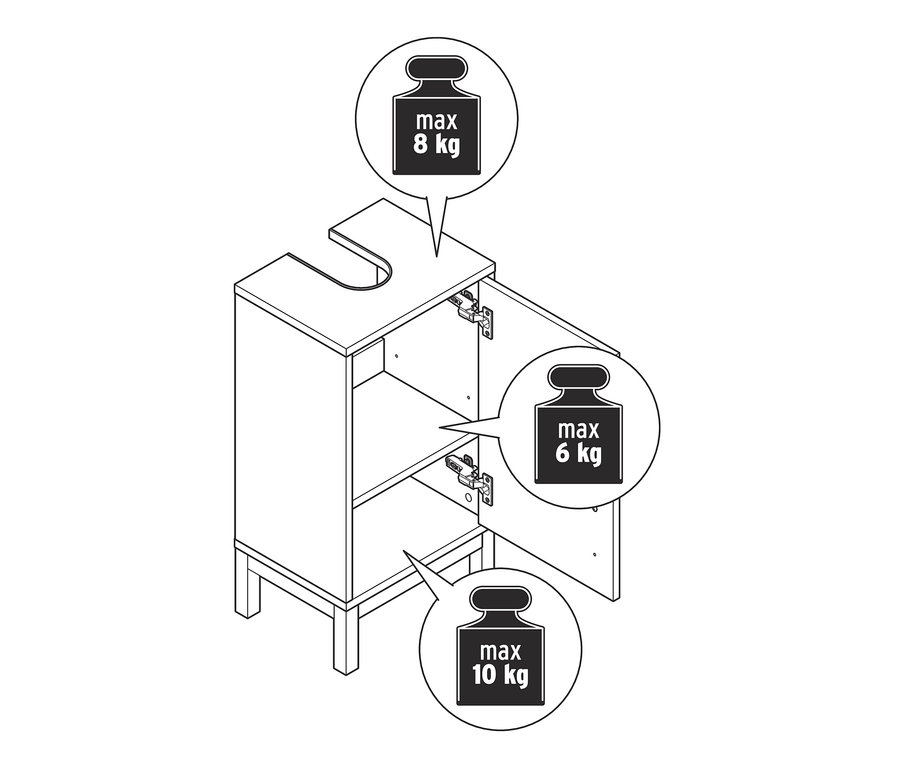 max
8 kg

max
6 kg

max
10 kg