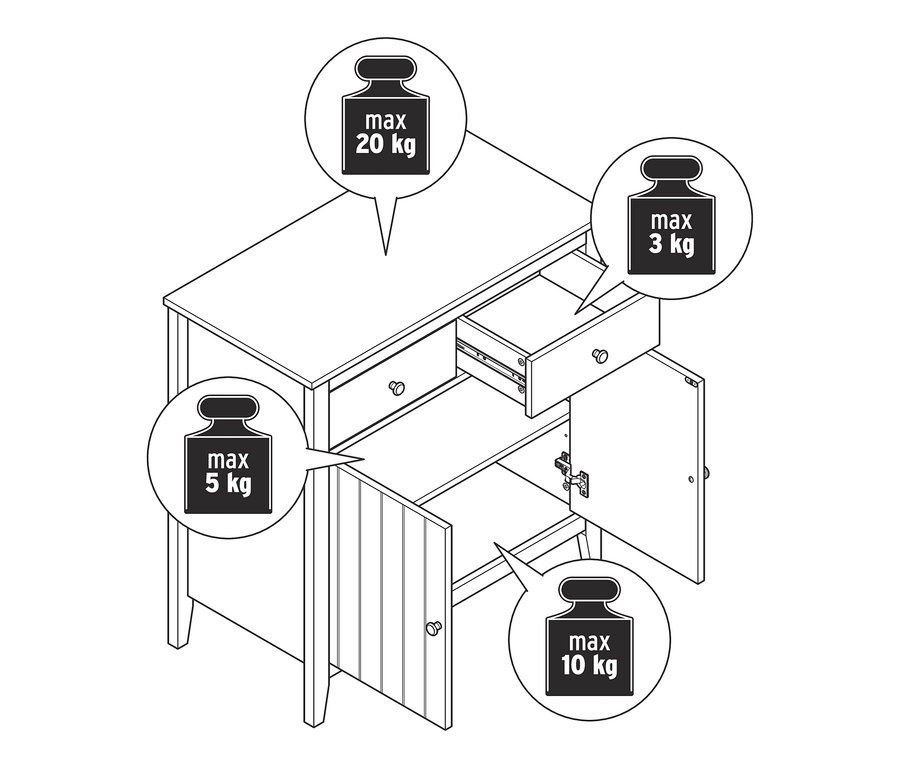 max
20 kg

max
3 kg

max
5 kg

max
10 kg