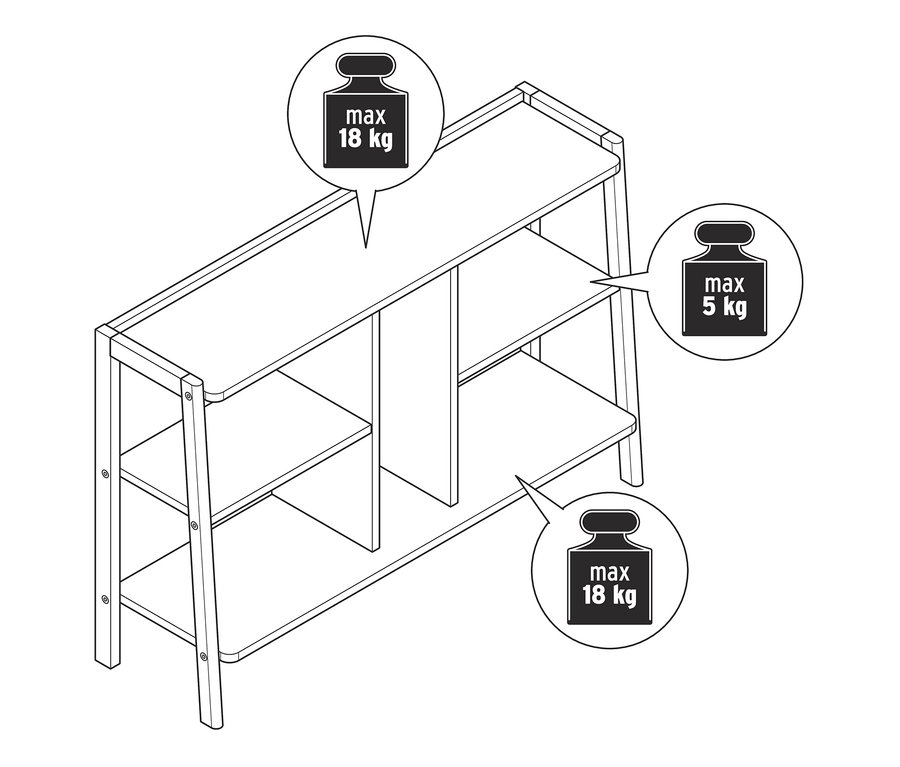 max
18 kg

max
5 kg

max
18 kg