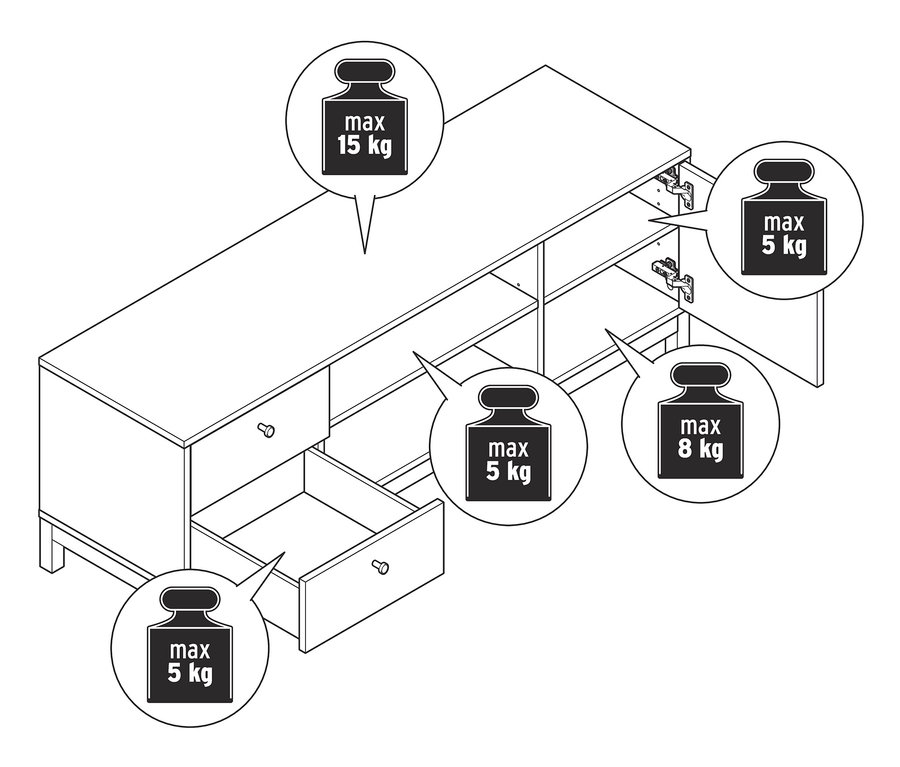 max
15 kg

max
5 kg

max
5 kg

max
8 kg

max
5 kg