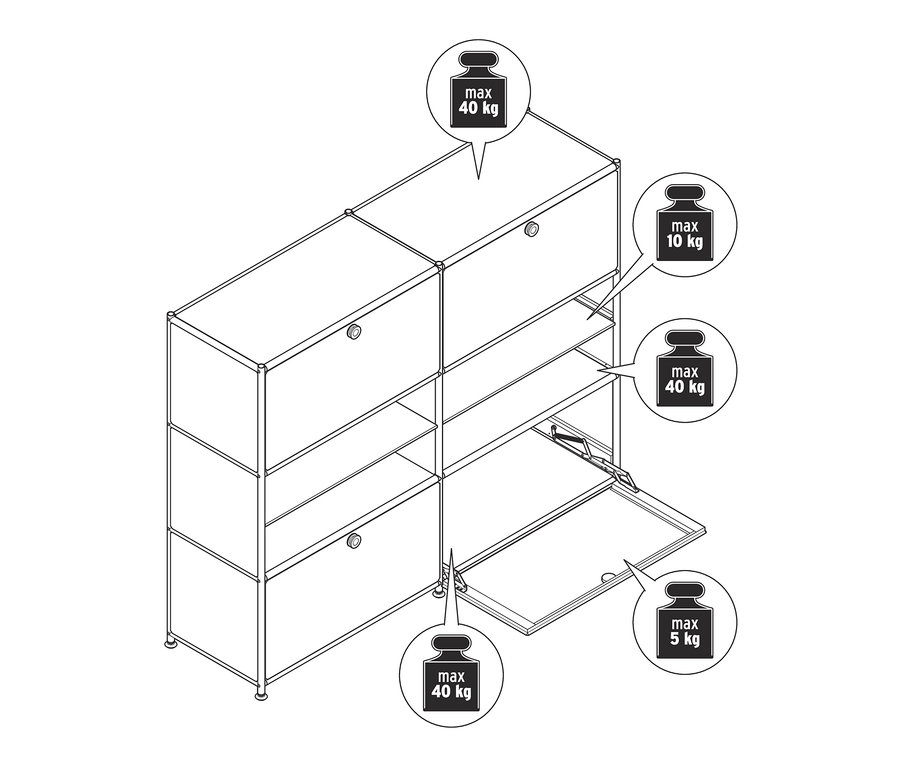 max
40 kg

max
10 kg

max
40 kg

max
5 kg

max
40 kg