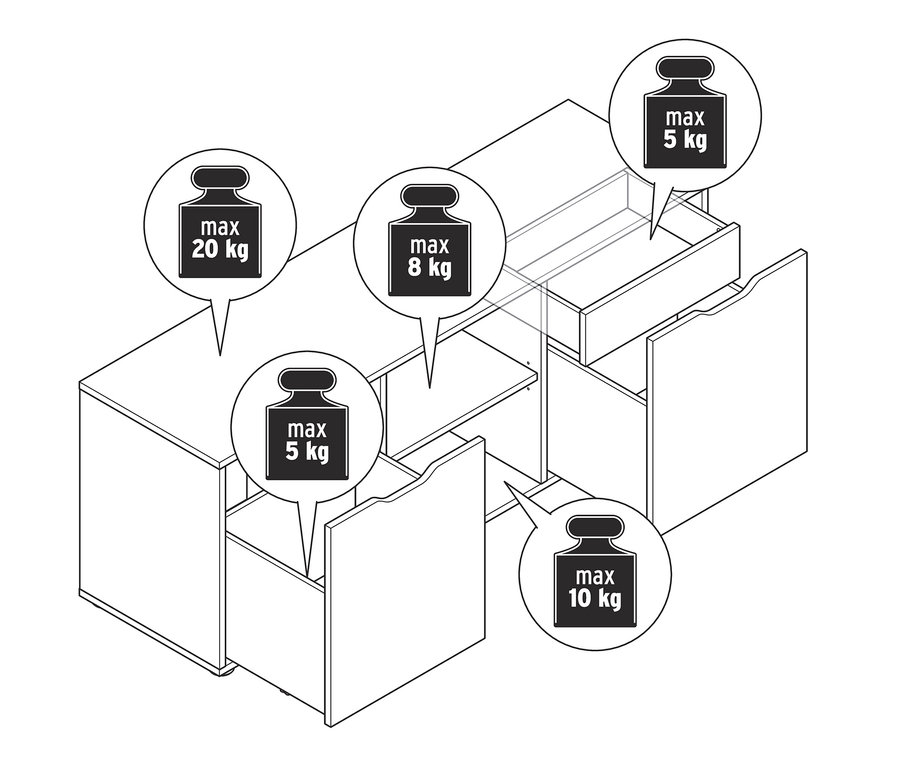 max
5 kg

max
20 kg

max
8 kg

max
5 kg

max
10 kg