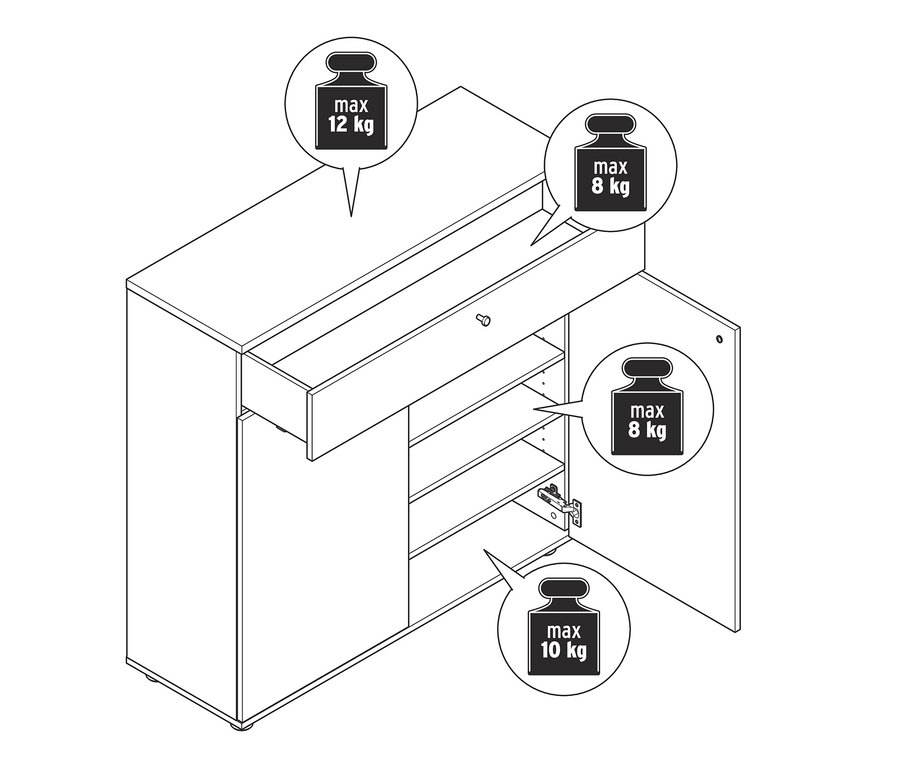 max
12 kg

max
8 kg

max
8 kg

max
10 kg