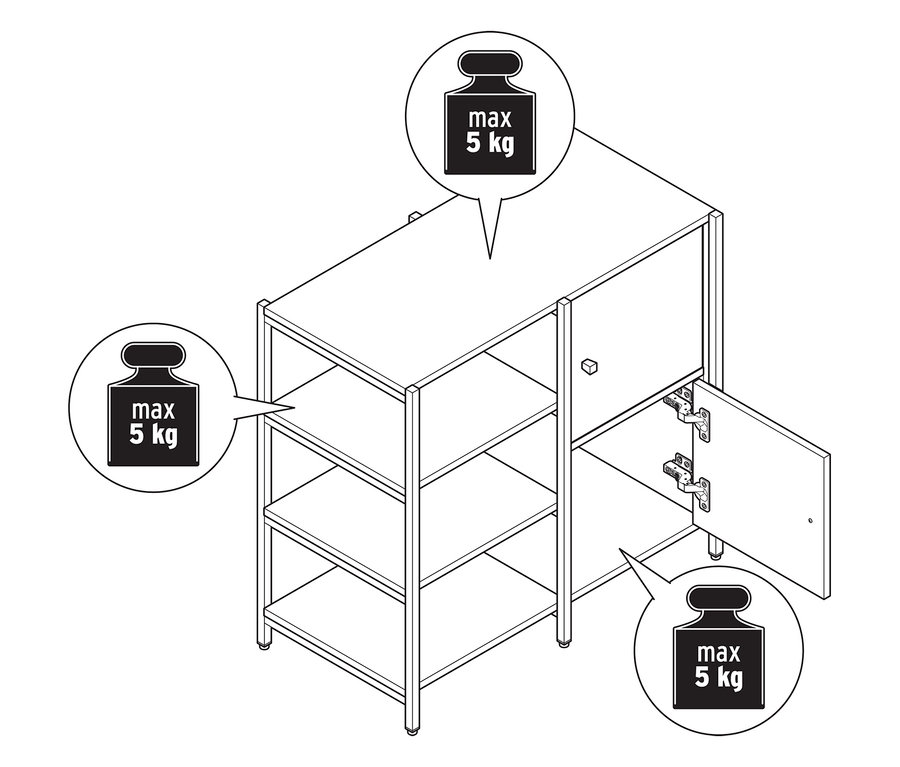 max
5 kg

max
5 kg

max
5 kg