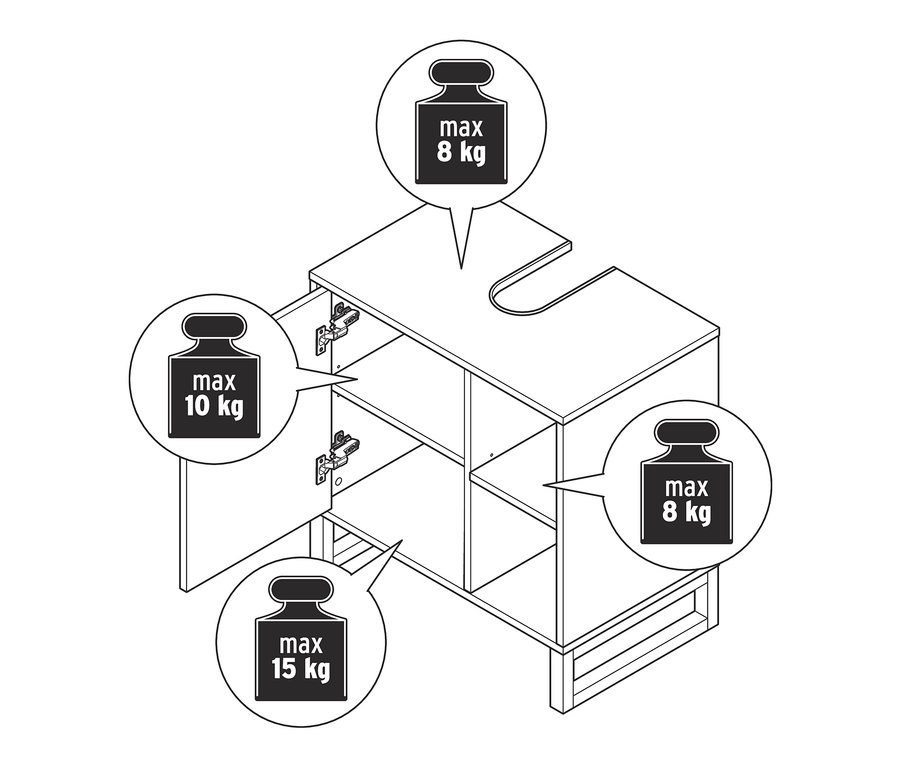 max
8 kg

max
10 kg

max
8 kg

max
15 kg