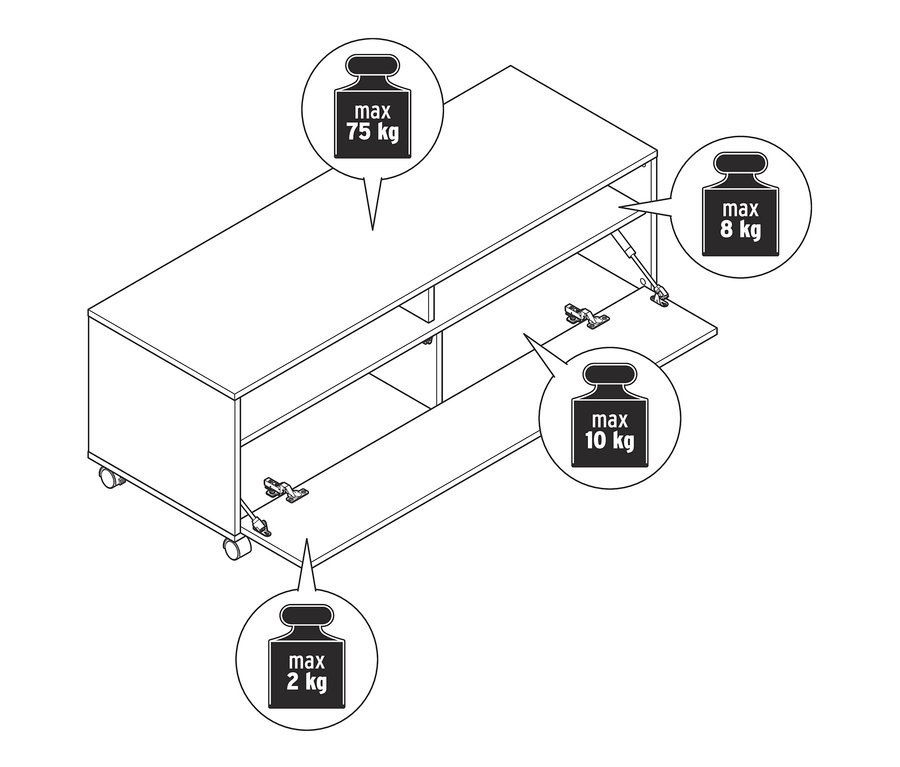 max
75 kg

max
8 kg

max
10 kg

max
2 kg