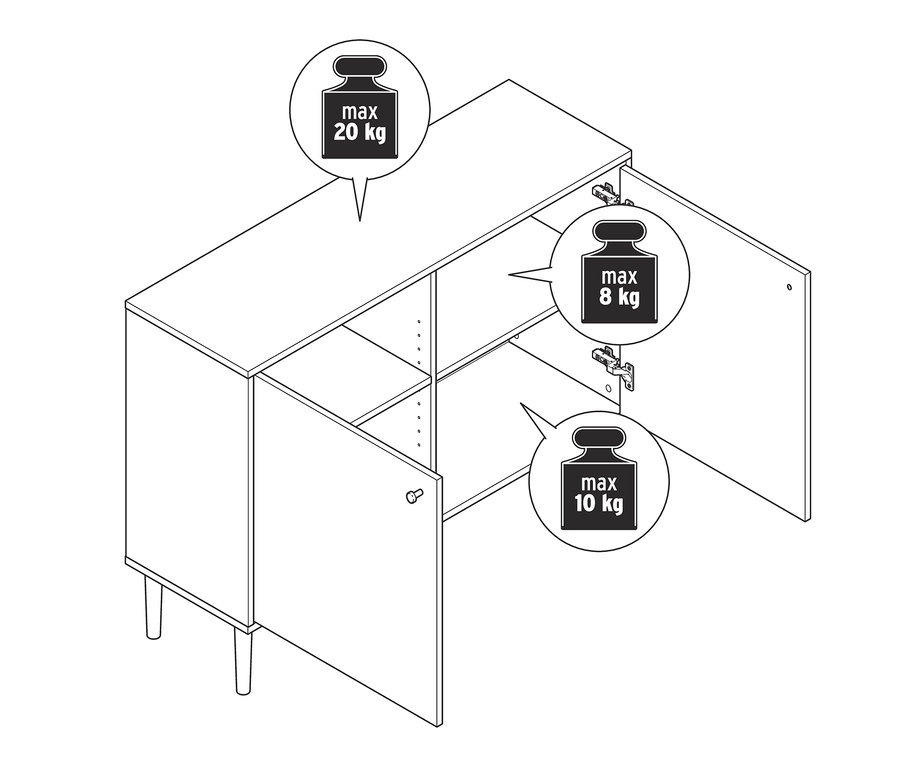 max
20 kg

max
8 kg

max
10 kg